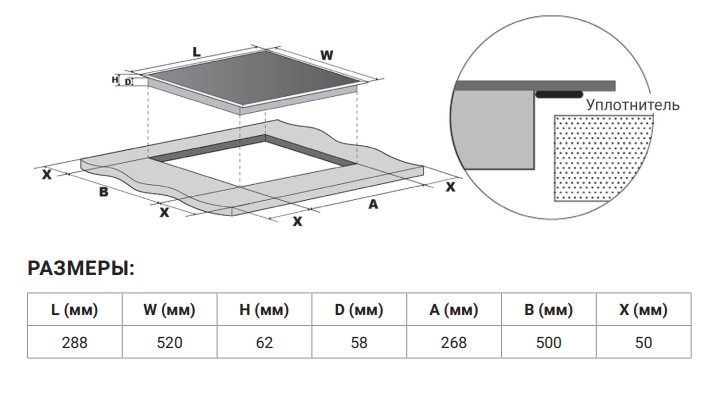 L
W
H
D
X
B
X
X
A
X
Уплотнитель

РАЗМЕРЫ:

| L (мм) | W (мм) | H (мм) | D (мм) | A (мм) | B (мм) | X (мм) |
|---|---|---|---|---|---|---|
| 288 | 520 | 62 | 58 | 268 | 500 | 50 |