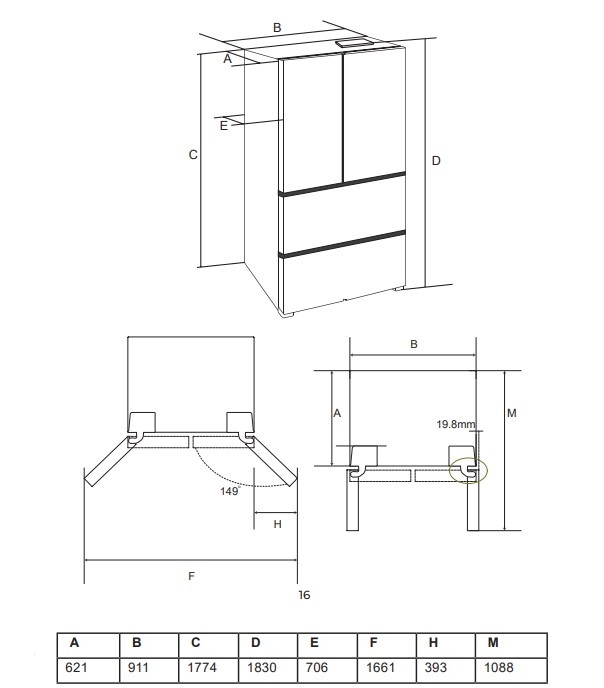 B
A
E
C
D

149°
H
F

B
A
19.8mm
M

16

| A | B | C | D | E | F | H | M |
|---|---|---|---|---|---|---|---|
| 621 | 911 | 1774 | 1830 | 706 | 1661 | 393 | 1088 |