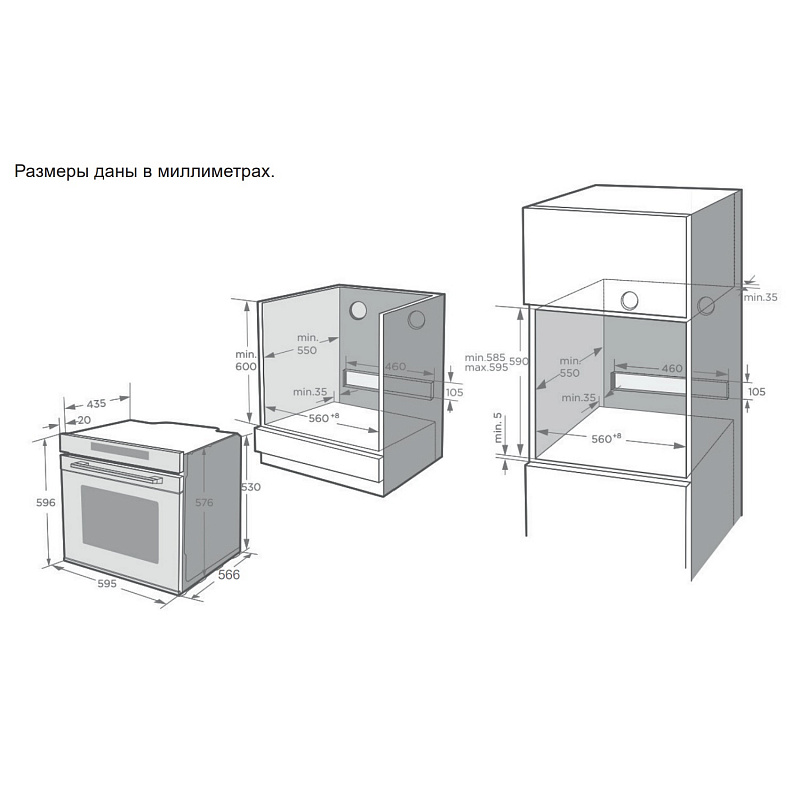 Размеры даны в миллиметрах.

435
20
596
576
530
595
566

min. 600
min. 550
460
min.35
105
$560^{+8}$

min.35
min.585
max.595
590
min. 550
460
min.35
105
min. 5
$560^{+8}$