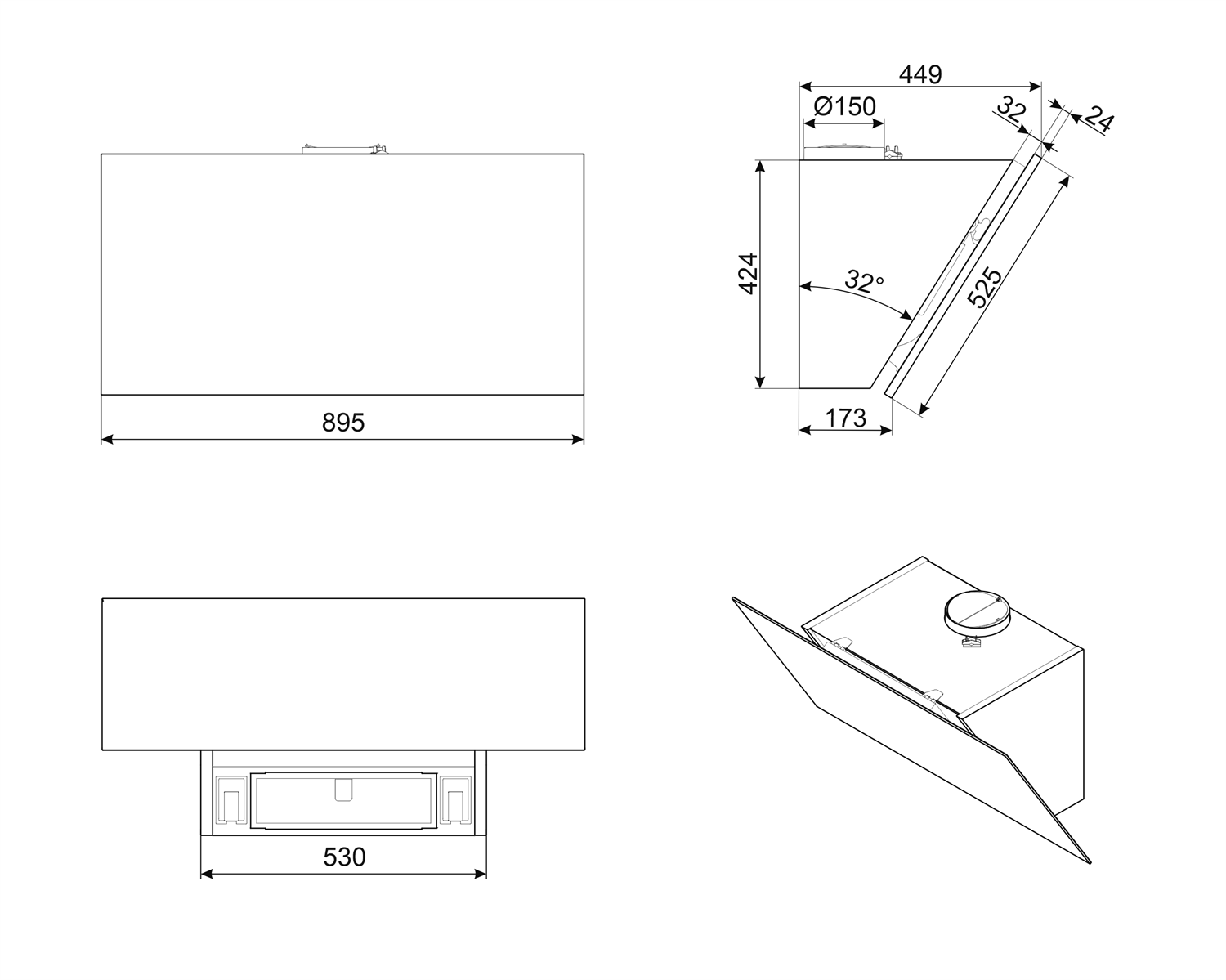 895

449

Ø150

32

24

424

32°

525

173

530