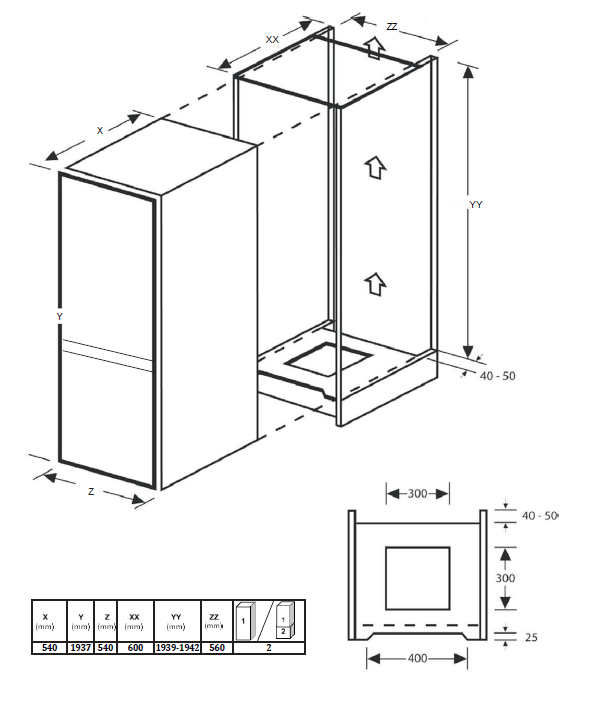 XX
ZZ
X
YY
Y
40 - 50
Z
300
40 - 50
300
25
400

| X (mm) | Y (mm) | Z (mm) | XX (mm) | YY (mm) | ZZ (mm) | 1 / 1 2 |
|---|---|---|---|---|---|---|
| 540 | 1937 | 540 | 600 | 1939-1942 | 560 | 2 |