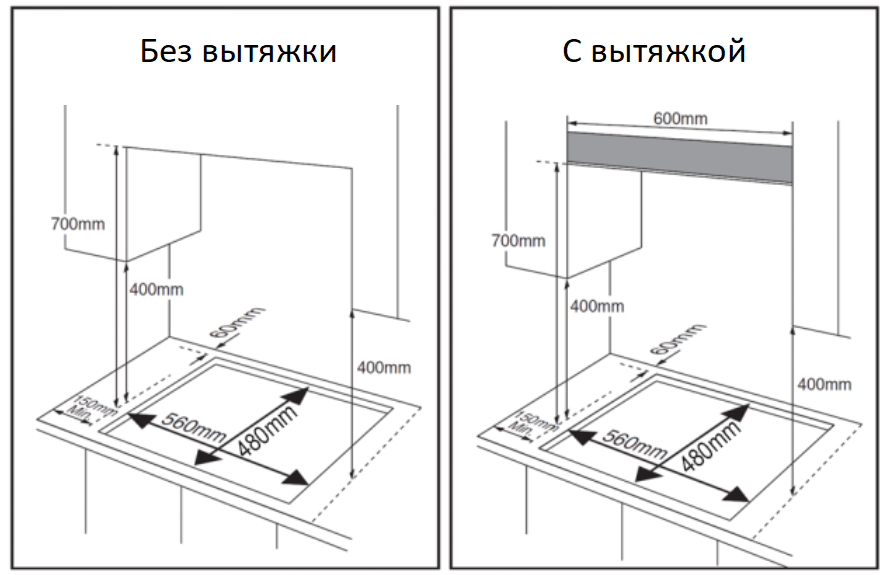 Без вытяжки

700mm
400mm
60mm
400mm
150mm
Min.
560mm
480mm

С вытяжкой

600mm
700mm
400mm
60mm
400mm
150mm
Min.
560mm
480mm