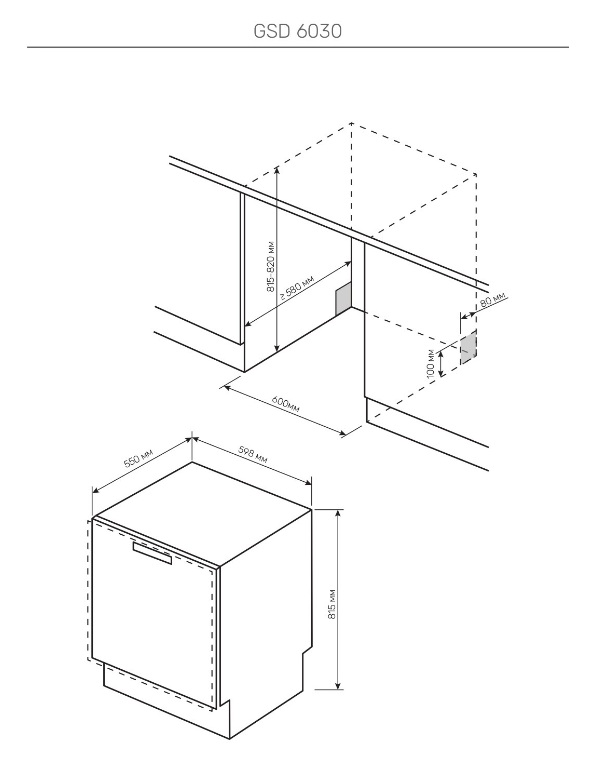 GSD 6030

815-820 мм

≥ 580 мм

80 мм

100 мм

600мм

550 мм

598 мм

815 мм