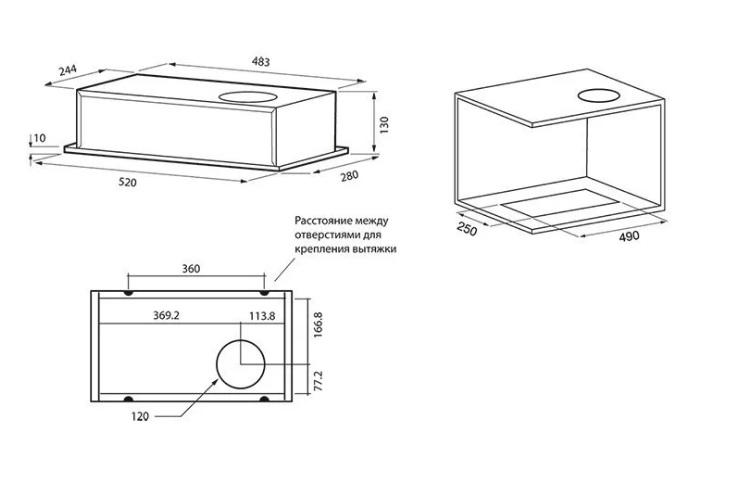 244
483
130
10
520
280
250
490
Расстояние между отверстиями для крепления вытяжки
360
369.2
113.8
166.8
77.2
120