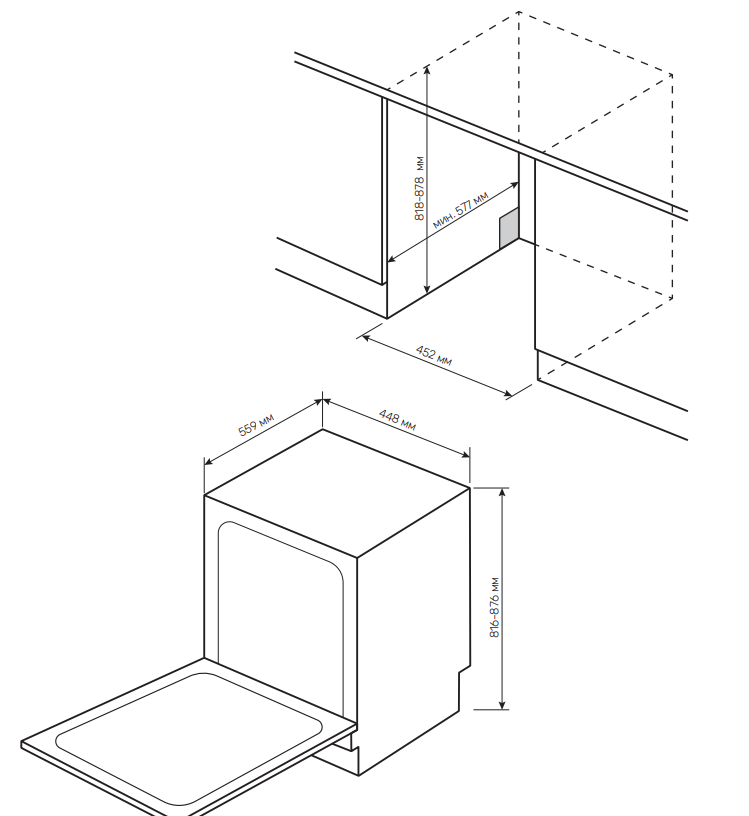 818-878 мм
мин. 577 мм
452 мм
559 мм
448 мм
816-876 мм