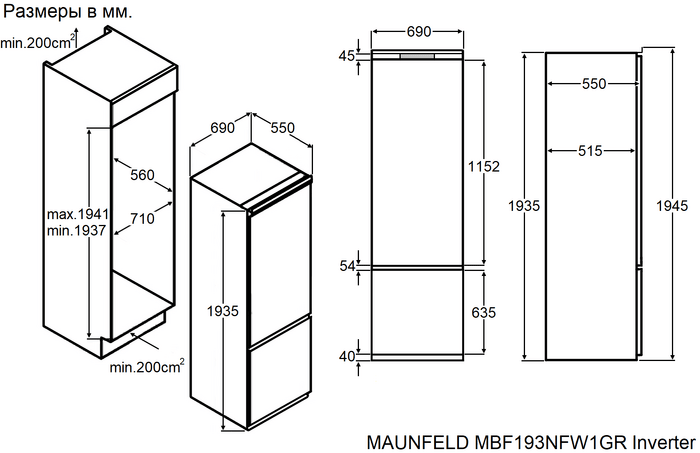 Размеры в мм.

min.200cm$^2$

560

max.1941
min.1937

710

min.200cm$^2$

690

550

1935

690

45

1152

54

635

40

550

515

1935

1945

MAUNFELD MBF193NFW1GR Inverter