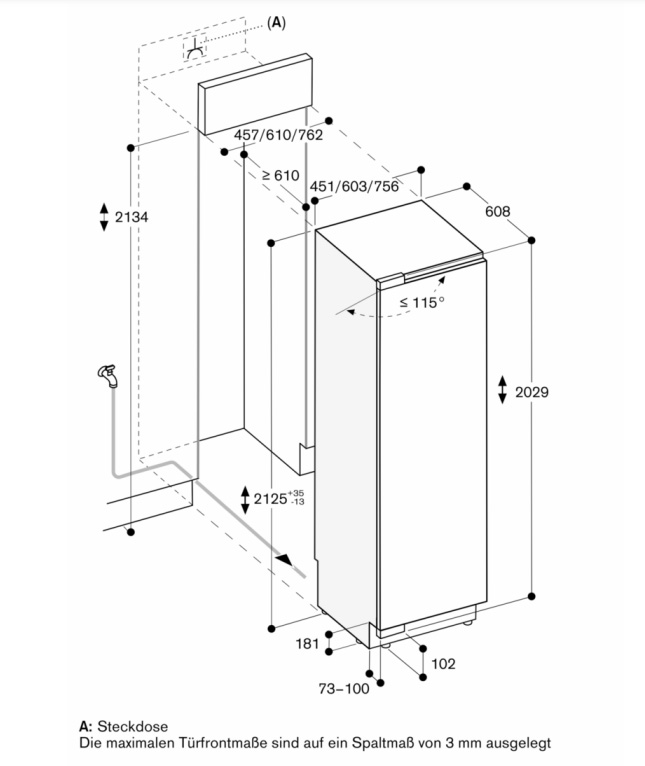 (A)

457/610/762

≥ 610

451/603/756

608

2134

≤ 115°

2029

$2125^{+35}_{-13}$

181

102

73–100

A: Steckdose
Die maximalen Türfrontmaße sind auf ein Spaltmaß von 3 mm ausgelegt