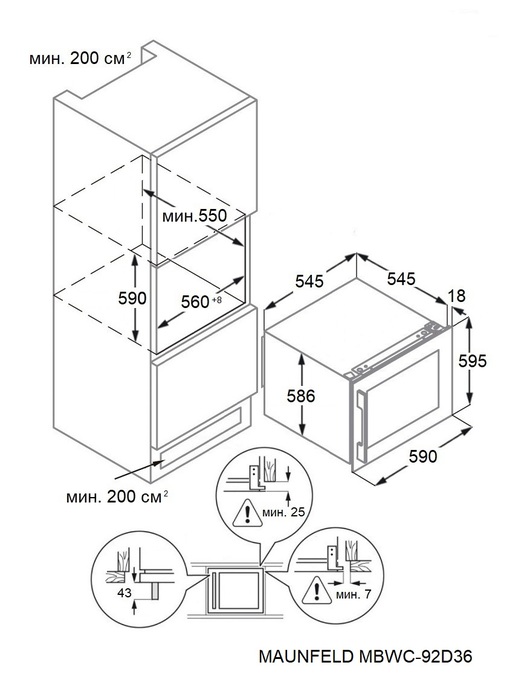 мин. 200 см$^2$

мин.550

590

560$^{+8}$

545

545

18

595

586

590

мин. 200 см$^2$

мин. 25

43

мин. 7

MAUNFELD MBWC-92D36