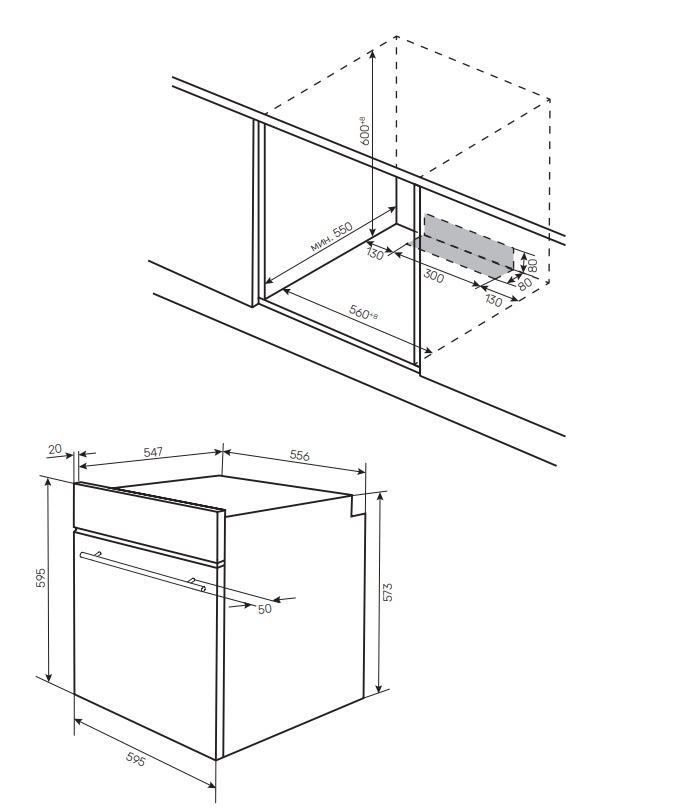 $600^{+8}$
мин. 550
130
300
80
80
130
$560^{+8}$
20
547
556
595
50
573
595