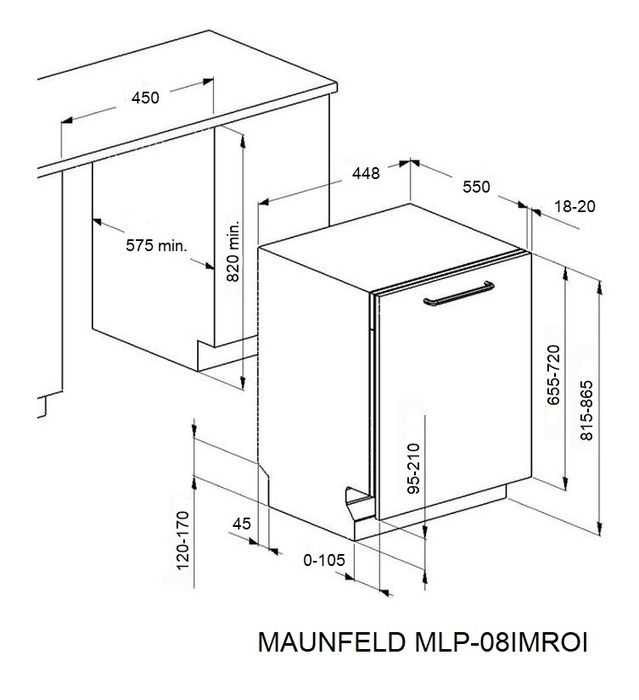 450

575 min.

820 min.

448

550

18-20

655-720

815-865

95-210

120-170

45

0-105

MAUNFELD MLP-08IMROI