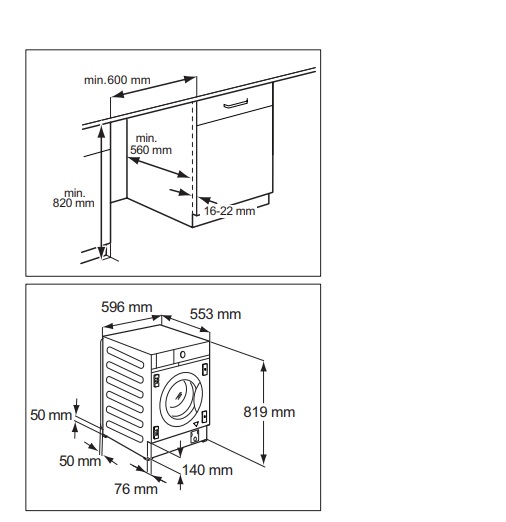 min.600 mm

min.
560 mm

min.
820 mm

16-22 mm

596 mm

553 mm

819 mm

50 mm

50 mm

140 mm

76 mm