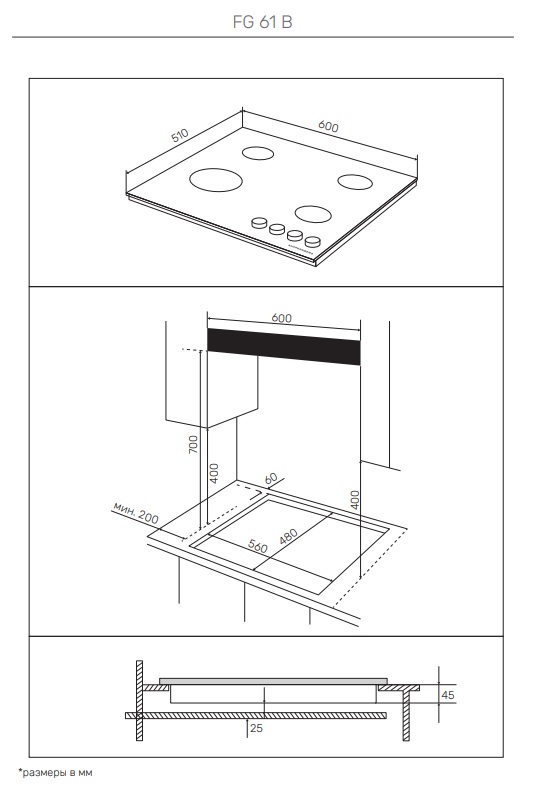 FG 61 B

510
600

600
700
400
60
400
мин. 200
560
480

45
25

*размеры в мм