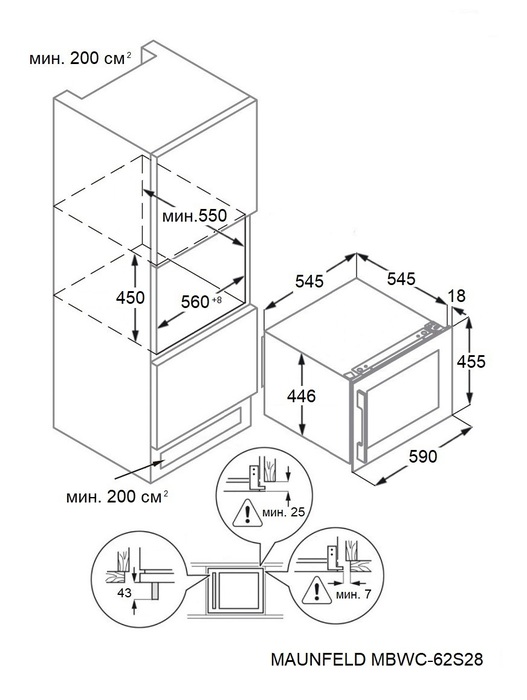 мин. 200 см$^2$

мин.550

450

560$^{+8}$

545

545

18

455

446

590

мин. 200 см$^2$

мин. 25

43

мин. 7

MAUNFELD MBWC-62S28